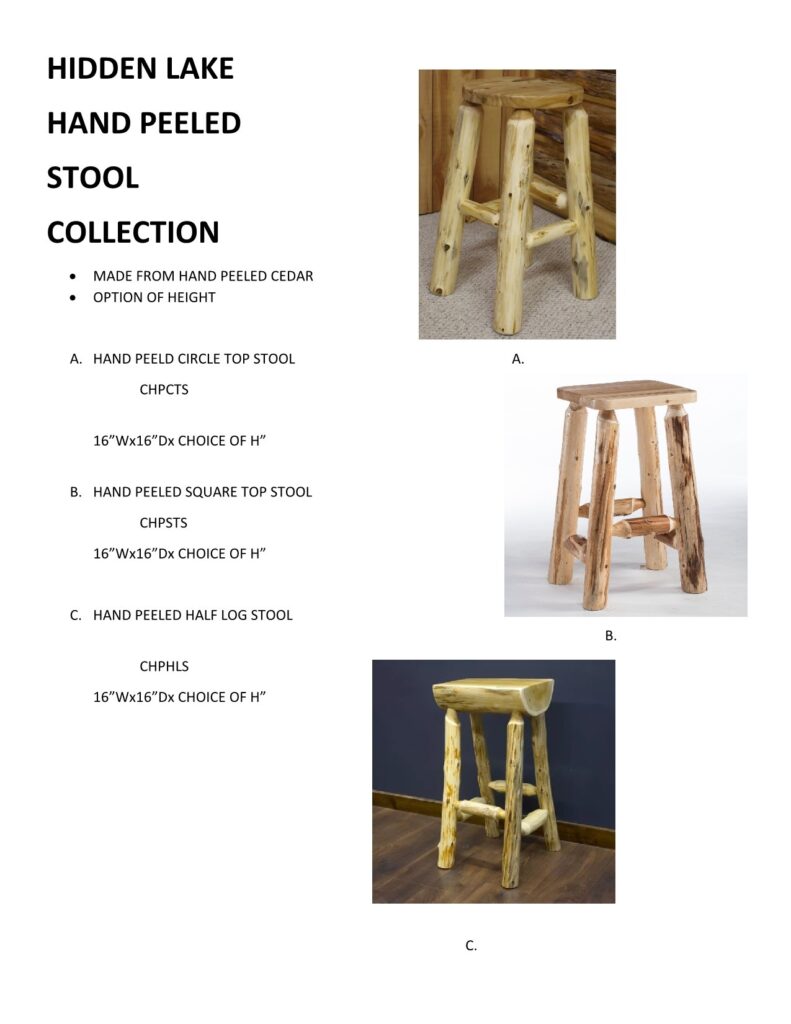 HIDDEN LAKE

HAND PEELED

STOOL

COLLECTION

• MADE FROM HAND PEELED CEDAR
• OPTION OF HEIGHT

A. HAND PEELD CIRCLE TOP STOOL

CHPCTS

16”Wx16”Dx CHOICE OF H”

B. HAND PEELED SQUARE TOP STOOL

CHPSTS

16”Wx16”Dx CHOICE OF H”

C. HAND PEELED HALF LOG STOOL

CHPHLS

16”Wx16”Dx CHOICE OF H”

A.

B.

C.